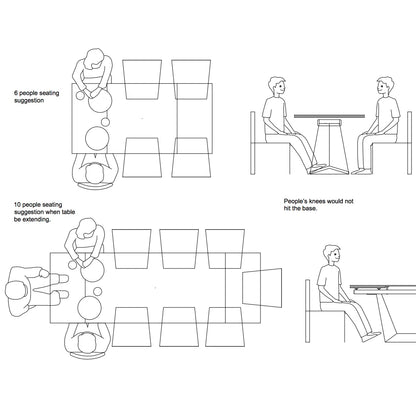 6 people seating suggestion

10 people seating suggestion when table be extending.

People's knees would not hit the base.